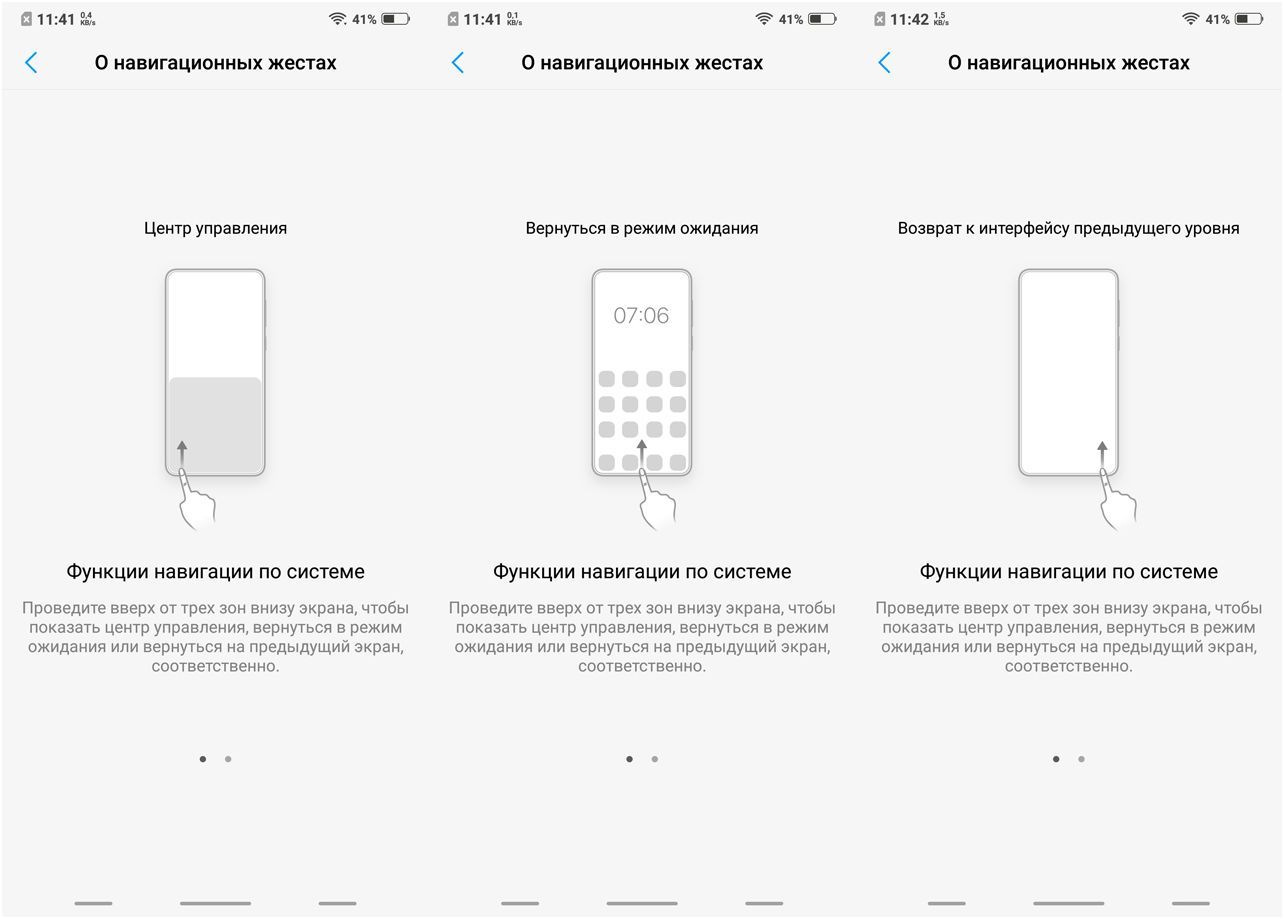 11:41 0,4 KB/s 41%

О навигационных жестах

Центр управления

Функции навигации по системе

Проведите вверх от трех зон внизу экрана, чтобы показать центр управления, вернуться в режим ожидания или вернуться на предыдущий экран, соответственно.

11:41 0,1 KB/s 41%

О навигационных жестах

Вернуться в режим ожидания

07:06

Функции навигации по системе

Проведите вверх от трех зон внизу экрана, чтобы показать центр управления, вернуться в режим ожидания или вернуться на предыдущий экран, соответственно.

11:42 1,5 KB/s 41%

О навигационных жестах

Возврат к интерфейсу предыдущего уровня

Функции навигации по системе

Проведите вверх от трех зон внизу экрана, чтобы показать центр управления, вернуться в режим ожидания или вернуться на предыдущий экран, соответственно.