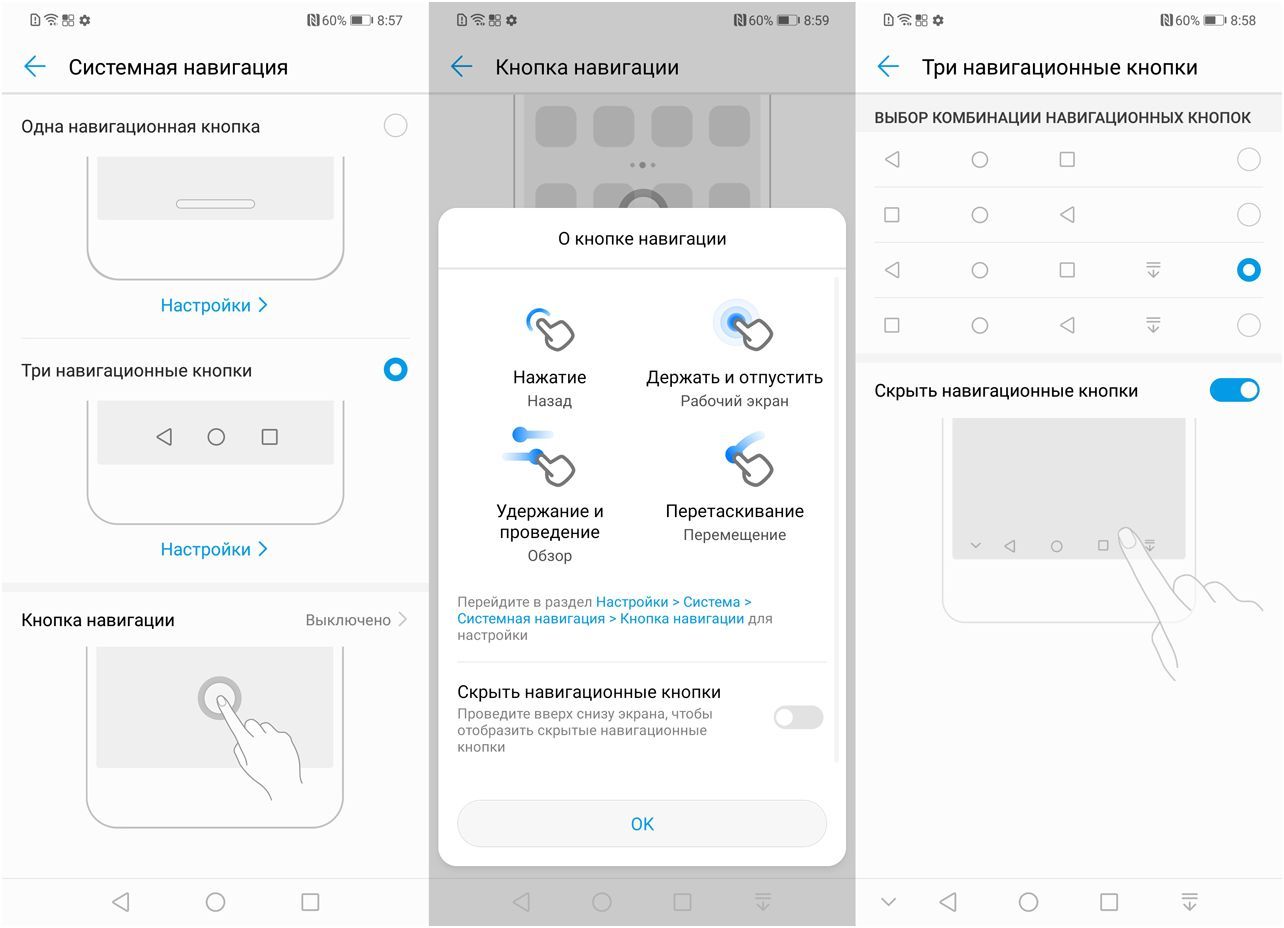 60% 8:57

Системная навигация

Одна навигационная кнопка

Настройки >

Три навигационные кнопки

Настройки >

Кнопка навигации Выключено >

60% 8:59

Кнопка навигации

О кнопке навигации

Нажатие
Назад

Держать и отпустить
Рабочий экран

Удержание и проведение
Обзор

Перетаскивание
Перемещение

Перейдите в раздел Настройки > Система > Системная навигация > Кнопка навигации для настройки

Скрыть навигационные кнопки
Проведите вверх снизу экрана, чтобы отобразить скрытые навигационные кнопки

OK

60% 8:58

Три навигационные кнопки

ВЫБОР КОМБИНАЦИИ НАВИГАЦИОННЫХ КНОПОК

Скрыть навигационные кнопки