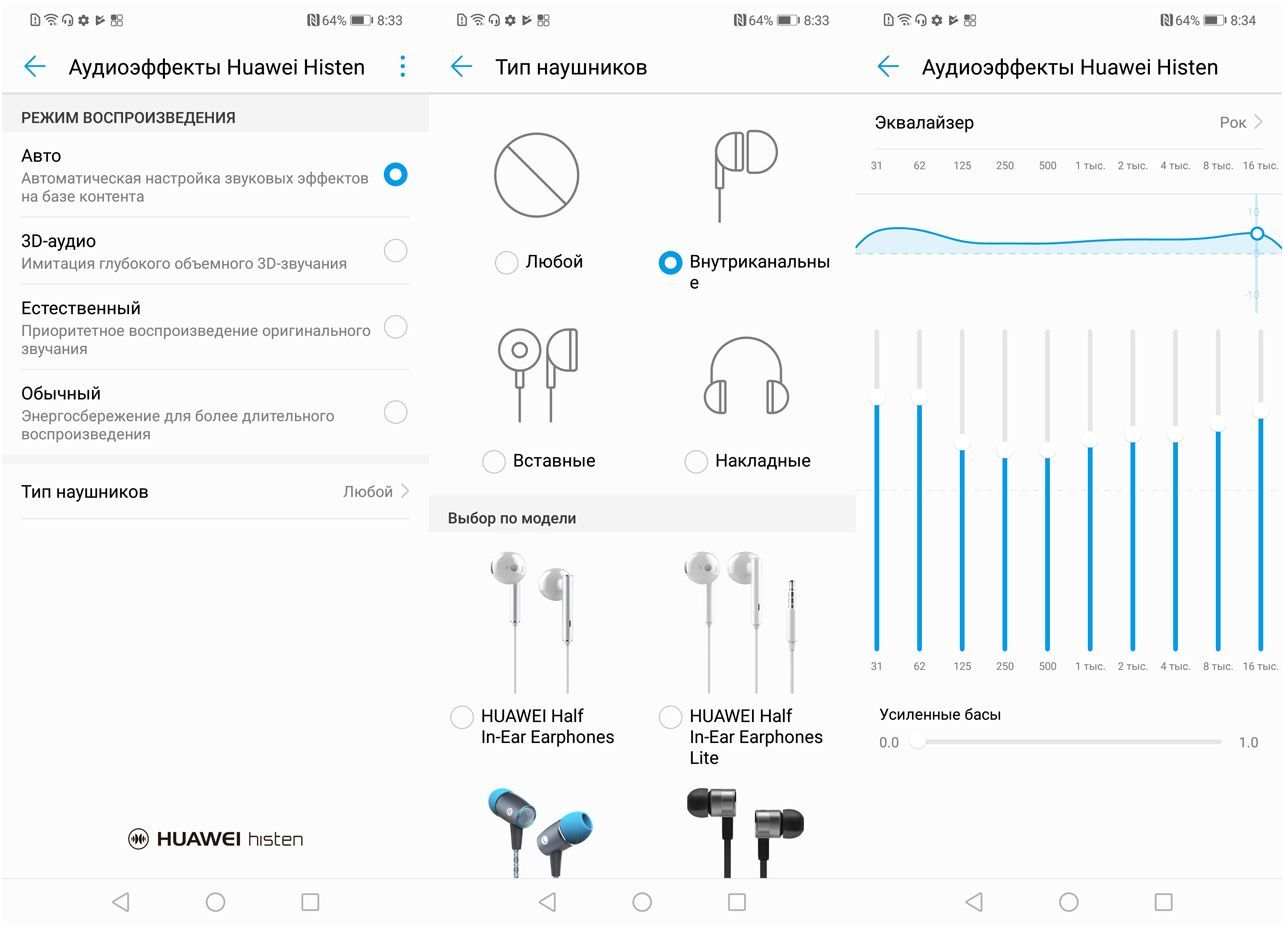 64% 8:33

Аудиоэффекты Huawei Histen

РЕЖИМ ВОСПРОИЗВЕДЕНИЯ

Авто
Автоматическая настройка звуковых эффектов на базе контента

3D-аудио
Имитация глубокого объемного 3D-звучания

Естественный
Приоритетное воспроизведение оригинального звучания

Обычный
Энергосбережение для более длительного воспроизведения

Тип наушников Любой

HUAWEI histen

64% 8:33

Тип наушников

Любой

Внутриканальные

Вставные

Накладные

Выбор по модели

HUAWEI Half In-Ear Earphones

HUAWEI Half In-Ear Earphones Lite

64% 8:34

Аудиоэффекты Huawei Histen

Эквалайзер Рок

31 62 125 250 500 1 тыс. 2 тыс. 4 тыс. 8 тыс. 16 тыс.

10
0
-10

31 62 125 250 500 1 тыс. 2 тыс. 4 тыс. 8 тыс. 16 тыс.

Усиленные басы

0.0 1.0