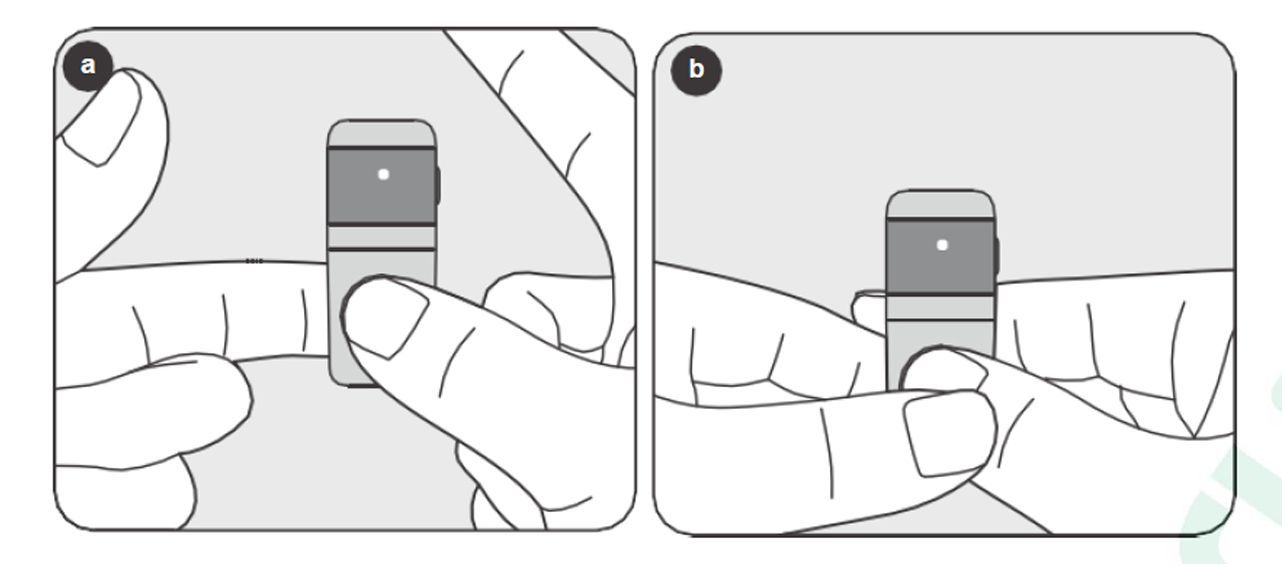 a

b