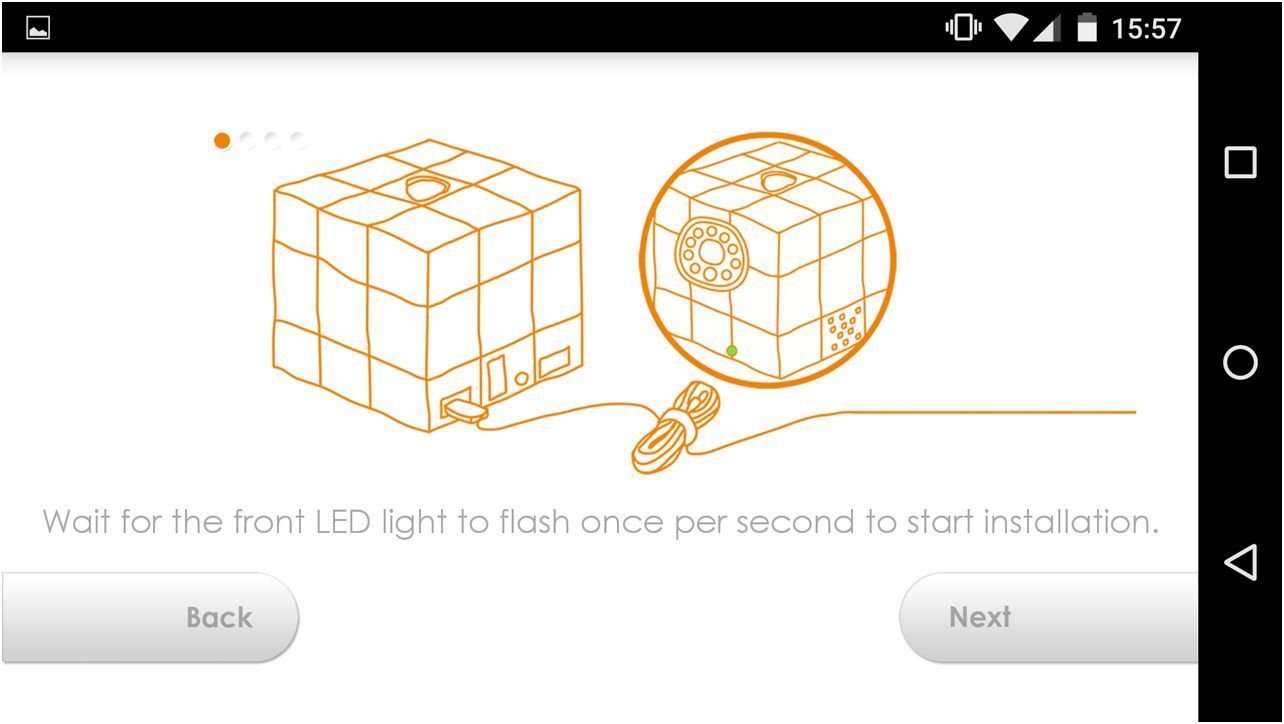 15:57

Wait for the front LED light to flash once per second to start installation.

Back

Next