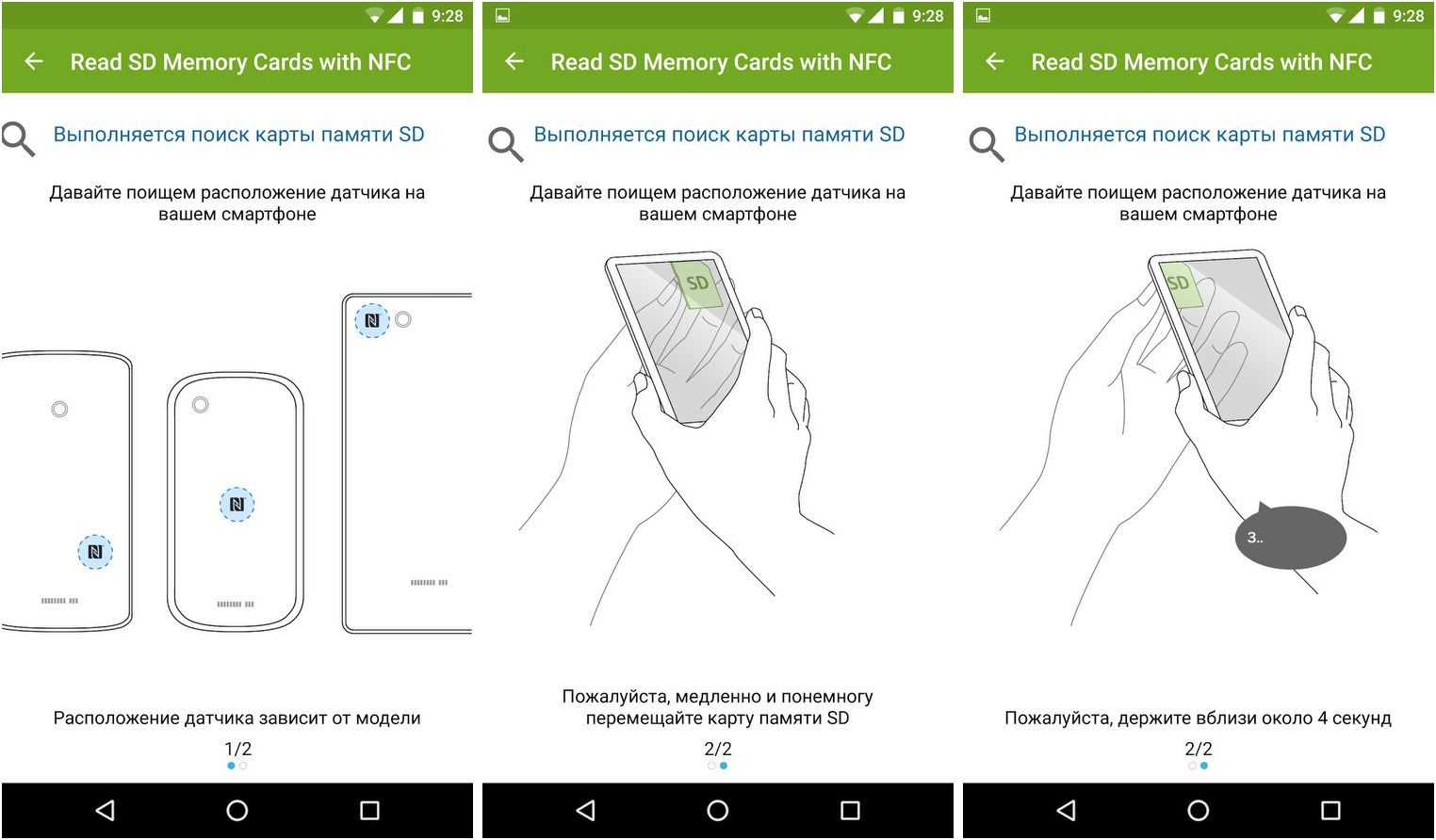 9:28

Read SD Memory Cards with NFC

Выполняется поиск карты памяти SD

Давайте поищем расположение датчика на вашем смартфоне

Расположение датчика зависит от модели

1/2

9:28

Read SD Memory Cards with NFC

Выполняется поиск карты памяти SD

Давайте поищем расположение датчика на вашем смартфоне

SD

Пожалуйста, медленно и понемногу перемещайте карту памяти SD

2/2

9:28

Read SD Memory Cards with NFC

Выполняется поиск карты памяти SD

Давайте поищем расположение датчика на вашем смартфоне

SD

3..

Пожалуйста, держите вблизи около 4 секунд

2/2