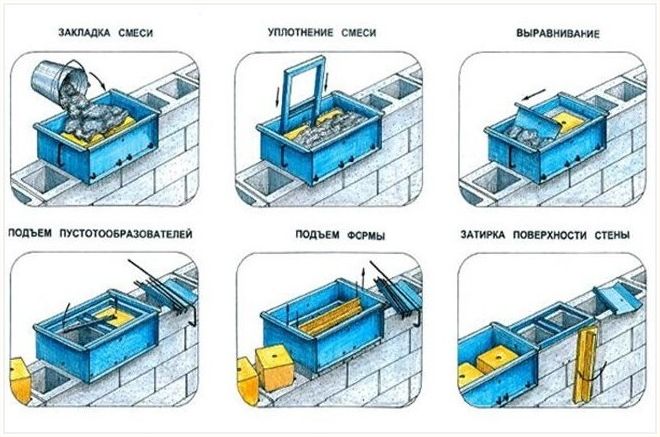 ЗАКЛАДКА СМЕСИ

УПЛОТНЕНИЕ СМЕСИ

ВЫРАВНИВАНИЕ

ПОДЪЕМ ПУСТОТООБРАЗОВАТЕЛЕЙ

ПОДЪЕМ ФОРМЫ

ЗАТИРКА ПОВЕРХНОСТИ СТЕНЫ