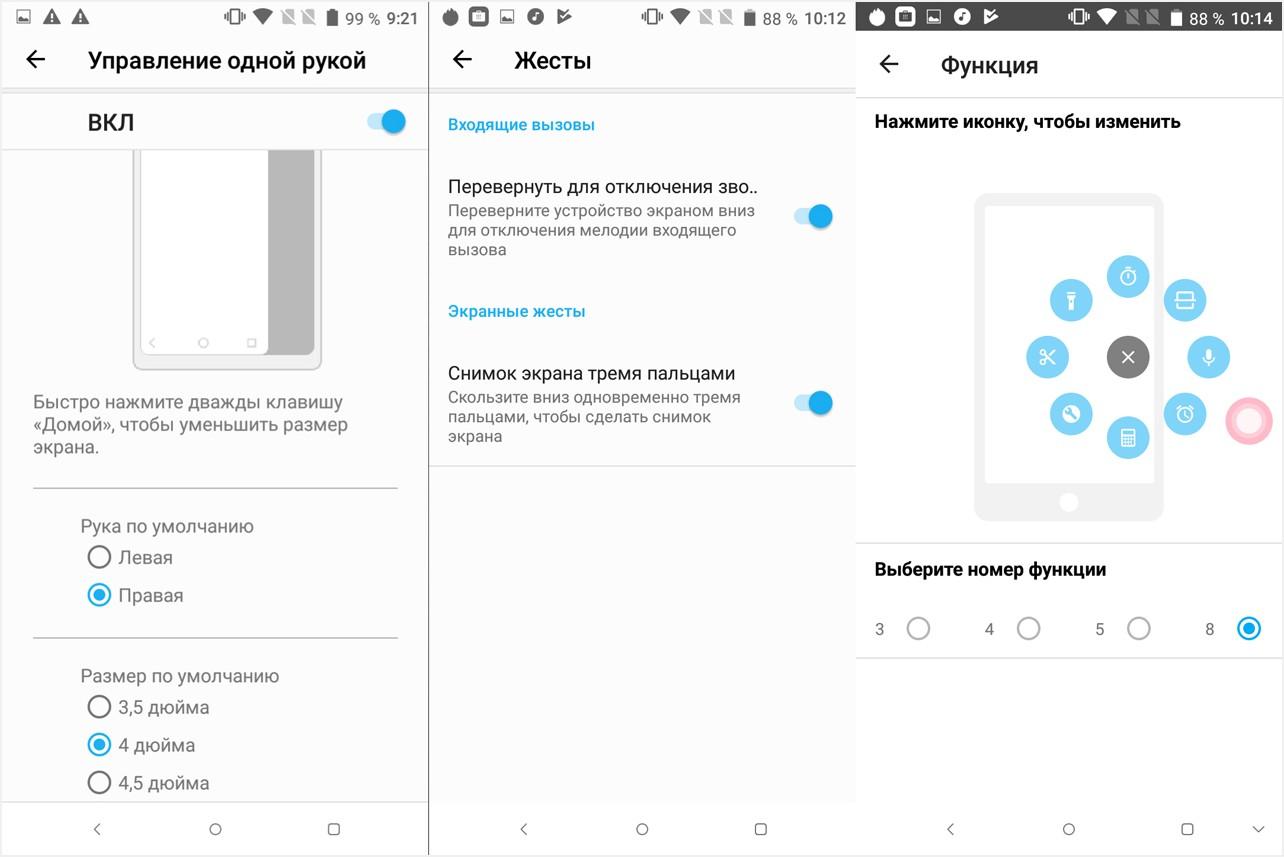 99 % 9:21

Управление одной рукой

ВКЛ

Быстро нажмите дважды клавишу «Домой», чтобы уменьшить размер экрана.

Рука по умолчанию

Левая

Правая

Размер по умолчанию

3,5 дюйма

4 дюйма

4,5 дюйма

88 % 10:12

Жесты

Входящие вызовы

Перевернуть для отключения зво..

Переверните устройство экраном вниз для отключения мелодии входящего вызова

Экранные жесты

Снимок экрана тремя пальцами

Скользите вниз одновременно тремя пальцами, чтобы сделать снимок экрана

88 % 10:14

Функция

Нажмите иконку, чтобы изменить

Выберите номер функции

3 4 5 8